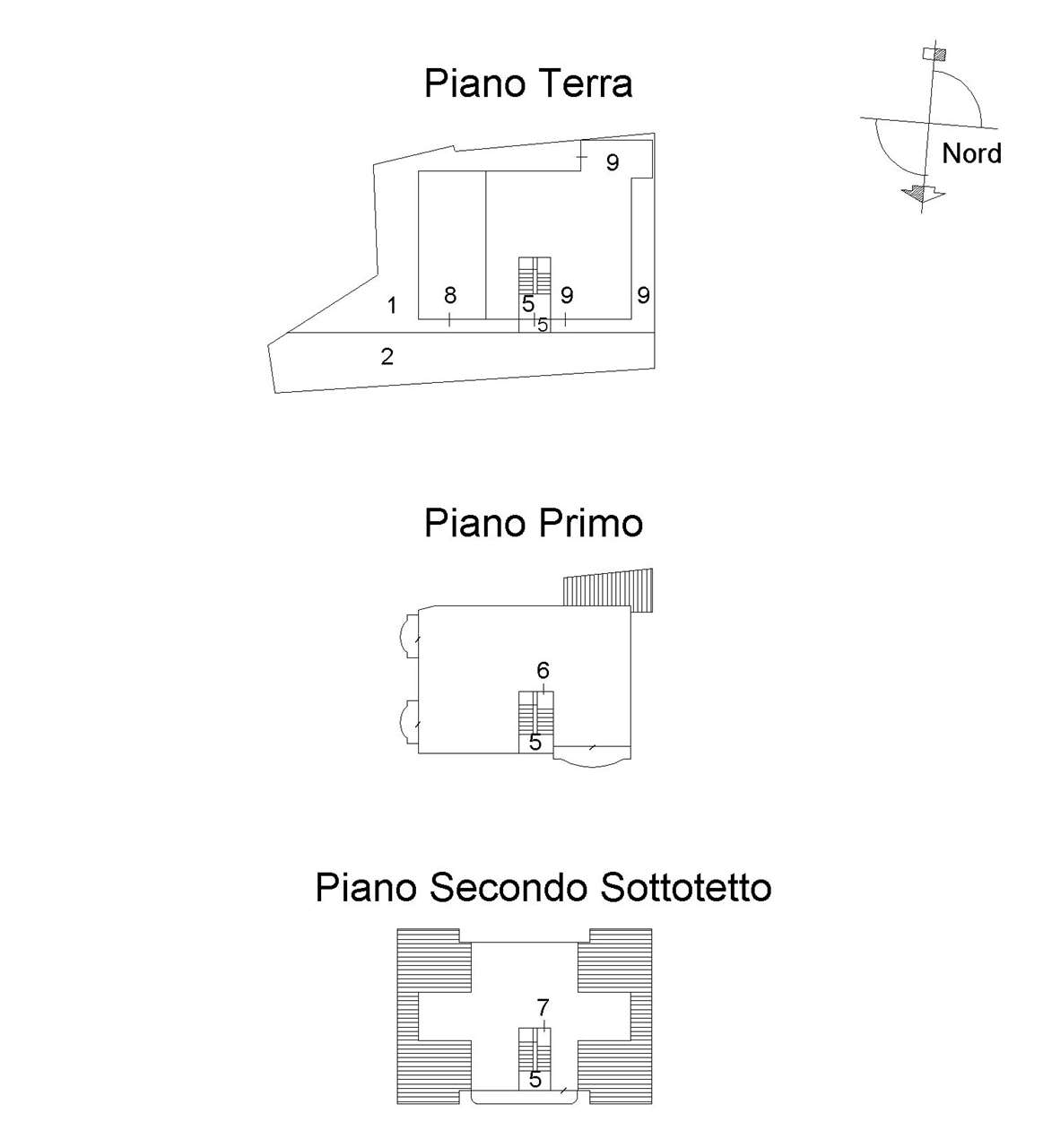 Piano Terra

Nord

9
1
8
5
9
9
5
2

Piano Primo

6
5

Piano Secondo Sottotetto

7
5